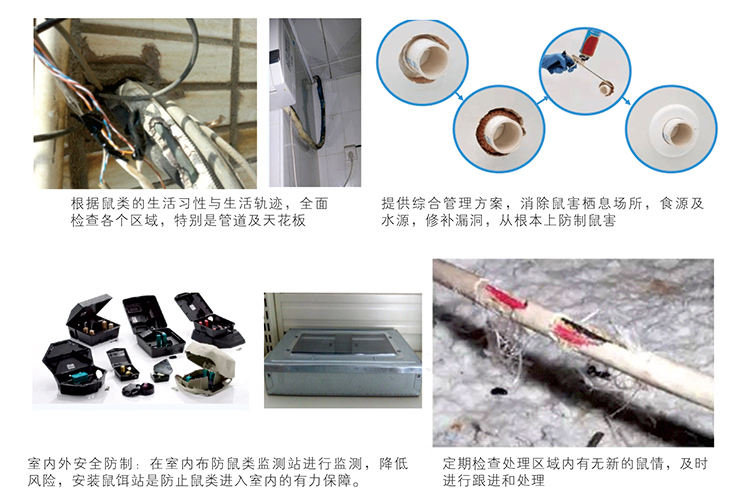 根据鼠类的生活习性与生活轨迹，全面检查各个区域，特别是管道及天花板

提供综合管理方案，消除鼠害栖息场所，食源及水源，修补漏洞，从根本上防制鼠害

室内外安全防制：在室内布防鼠类监测站进行监测，降低风险，安装鼠饵站是防止鼠类进入室内的有力保障。

定期检查处理区域内有无新的鼠情，及时进行跟进和处理